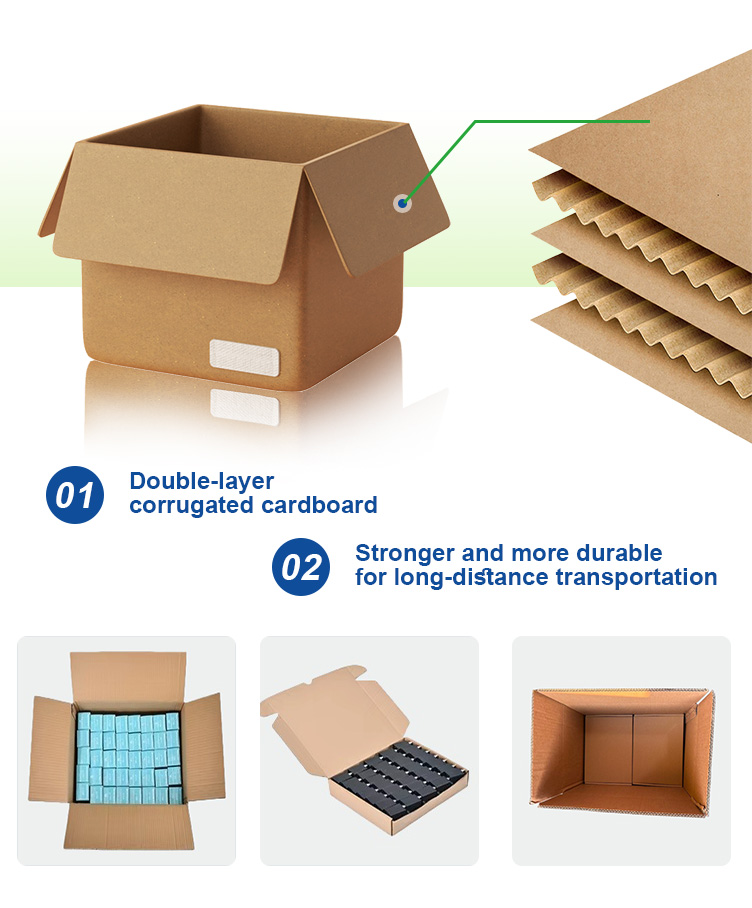 01 Double-layer corrugated cardboard

02 Stronger and more durable for long-distance transportation